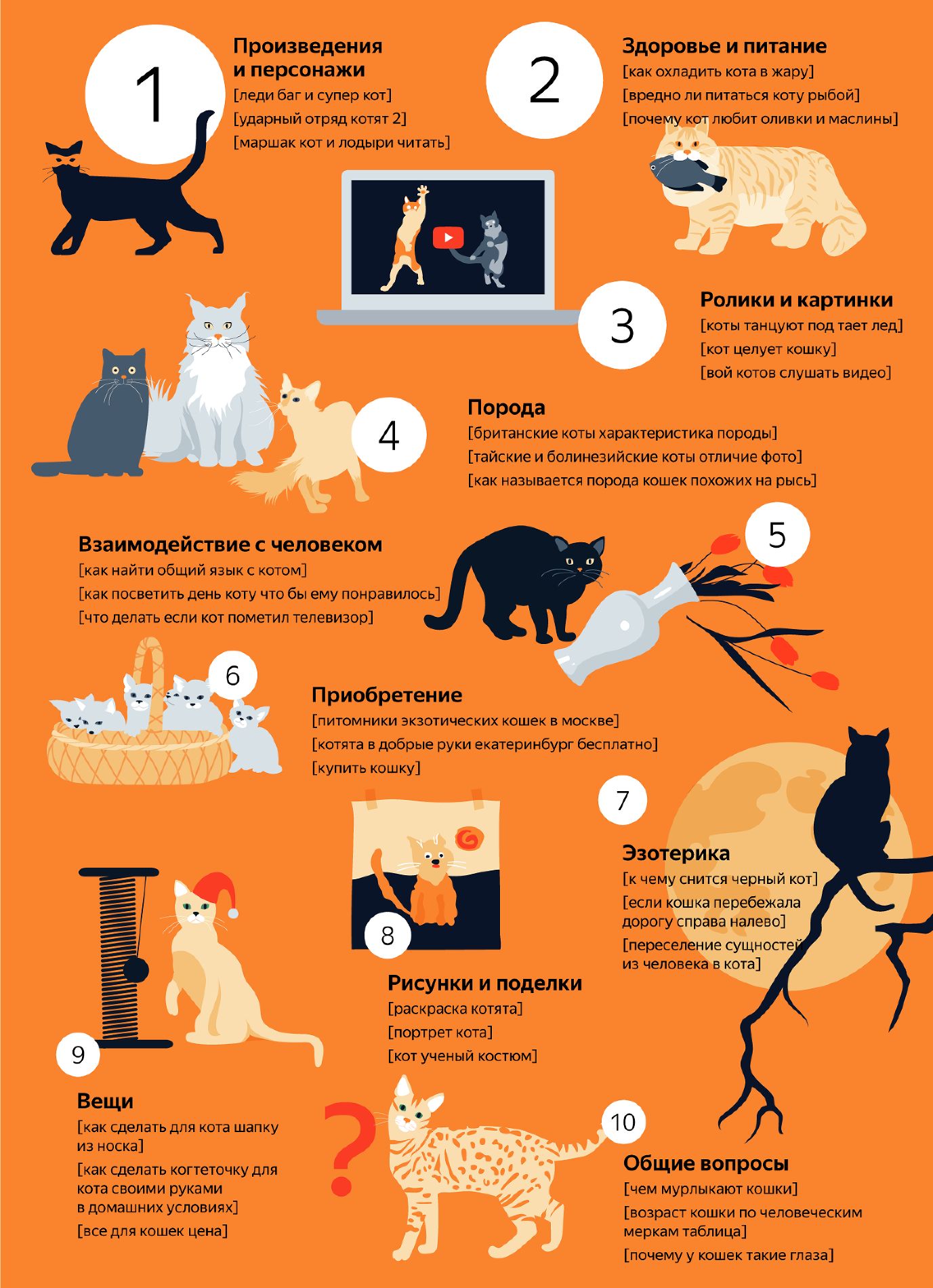 1

Произведения и персонажи
[леди баг и супер кот]
[ударный отряд котят 2]
[маршак кот и лодыри читать]

2

Здоровье и питание
[как охладить кота в жару]
[вредно ли питаться коту рыбой]
[почему кот любит оливки и маслины]

3

Ролики и картинки
[коты танцуют под тает лед]
[кот целует кошку]
[вой котов слушать видео]

4

Порода
[британские коты характеристика породы]
[тайские и болинезийские коты отличие фото]
[как называется порода кошек похожих на рысь]

5

Взаимодействие с человеком
[как найти общий язык с котом]
[как посветить день коту что бы ему понравилось]
[что делать если кот пометил телевизор]

6

Приобретение
[питомники экзотических кошек в москве]
[котята в добрые руки екатеринбург бесплатно]
[купить кошку]

7

Эзотерика
[к чему снится черный кот]
[если кошка перебежала дорогу справа налево]
[переселение сущностей из человека в кота]

8

Рисунки и поделки
[раскраска котята]
[портрет кота]
[кот ученый костюм]

9

Вещи
[как сделать для кота шапку из носка]
[как сделать когтеточку для кота своими руками в домашних условиях]
[все для кошек цена]

10

Общие вопросы
[чем мурлыкают кошки]
[возраст кошки по человеческим меркам таблица]
[почему у кошек такие глаза]